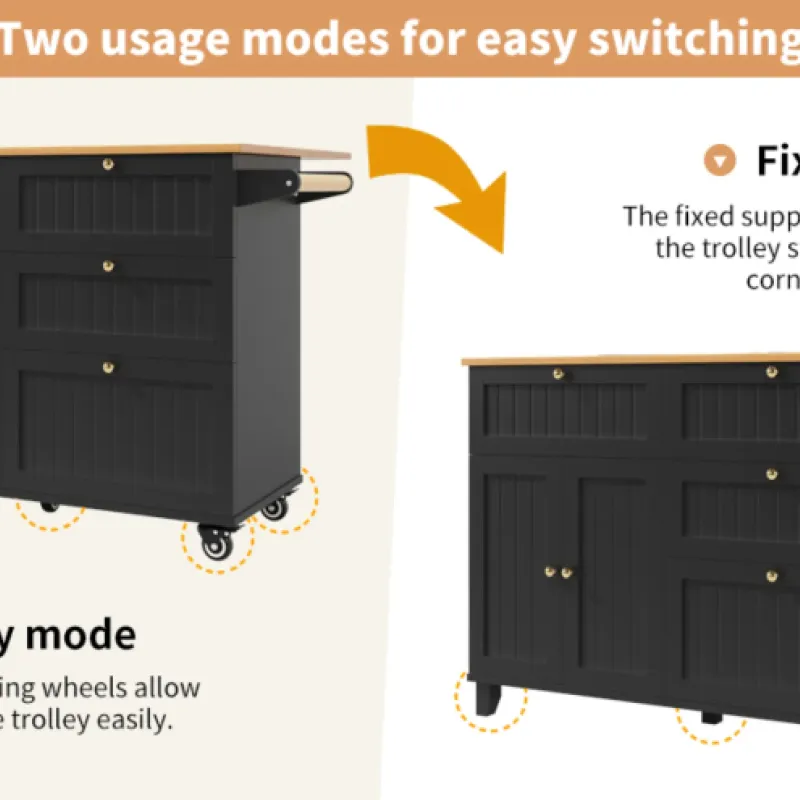 Two usage modes for easy switching

Fix

The fixed supp the trolley s corn

y mode

ing wheels allow e trolley easily.